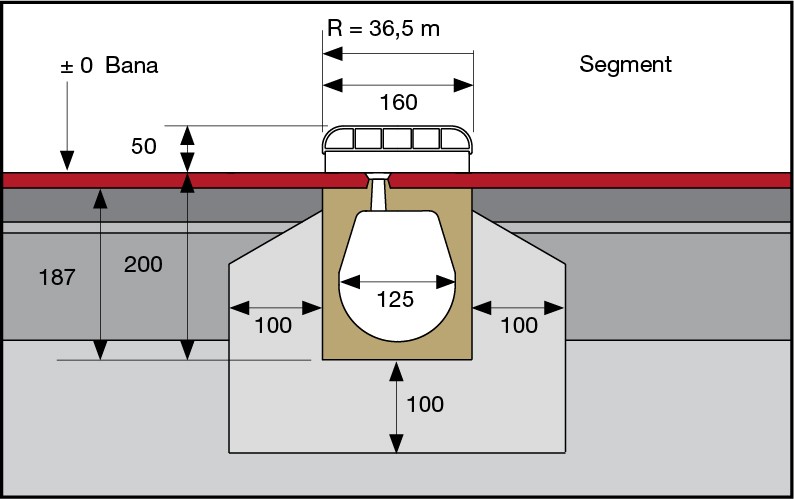 R = 36,5 m

± 0 Bana

Segment

160

50

187

200

125

100

100

100