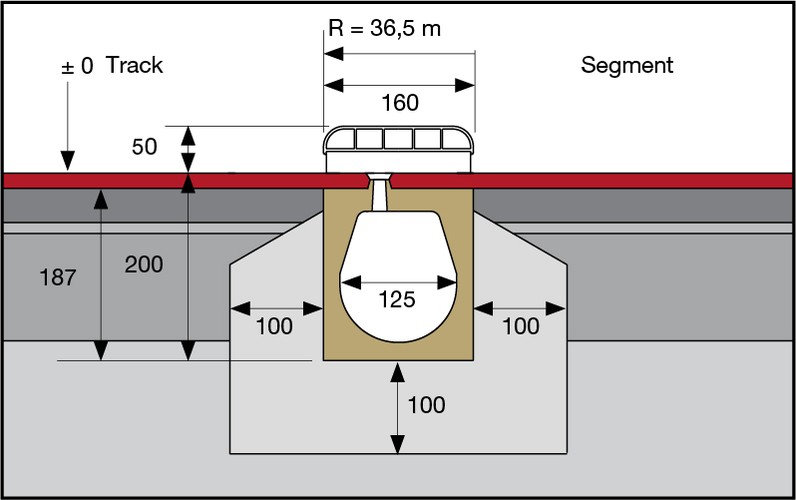 R = 36,5 m

± 0 Track

Segment

160

50

187

200

125

100

100

100