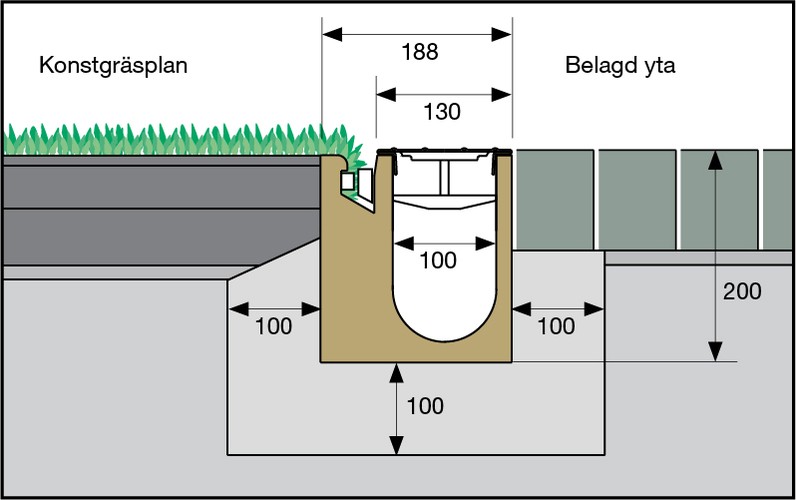 Konstgräsplan

188

Belagd yta

130

100

200

100

100

100