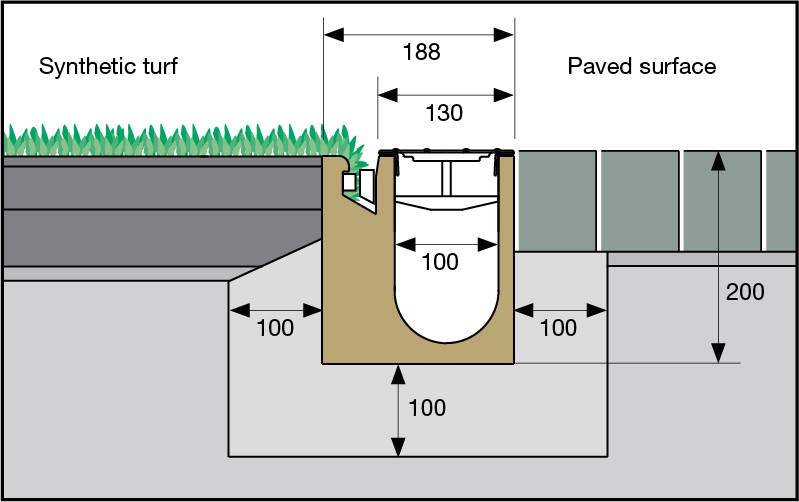 Synthetic turf

188

Paved surface

130

100

200

100

100

100