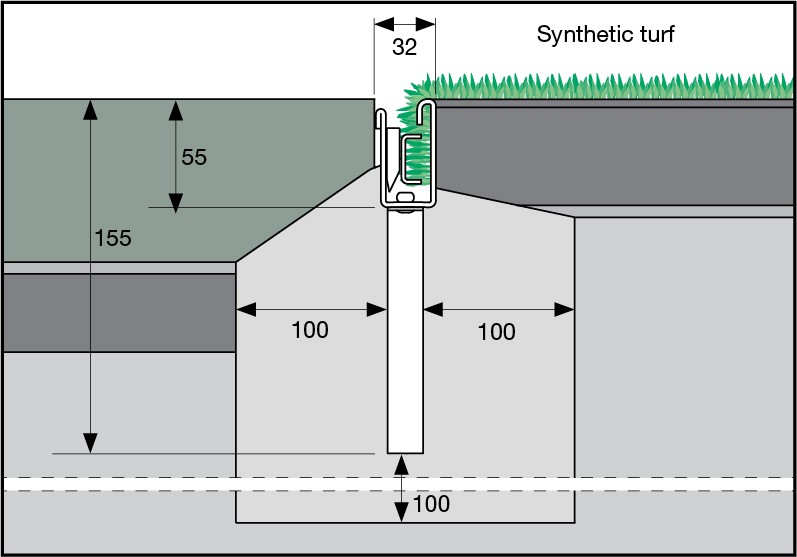 32

Synthetic turf

55

155

100

100

100